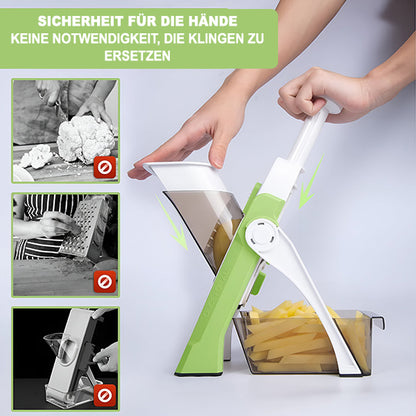 SICHERHEIT FÜR DIE HÄNDE
KEINE NOTWENDIGKEIT, DIE KLINGEN ZU ERSETZEN